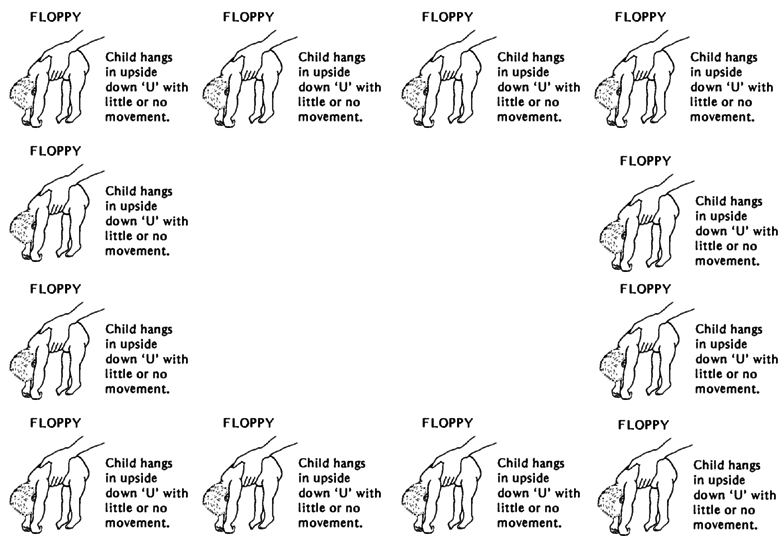 FLOPPY

Child hangs in upside down 'U' with little or no movement.

FLOPPY

Child hangs in upside down 'U' with little or no movement.

FLOPPY

Child hangs in upside down 'U' with little or no movement.

FLOPPY

Child hangs in upside down 'U' with little or no movement.

FLOPPY

Child hangs in upside down 'U' with little or no movement.

FLOPPY

Child hangs in upside down 'U' with little or no movement.

FLOPPY

Child hangs in upside down 'U' with little or no movement.

FLOPPY

Child hangs in upside down 'U' with little or no movement.

FLOPPY

Child hangs in upside down 'U' with little or no movement.

FLOPPY

Child hangs in upside down 'U' with little or no movement.

FLOPPY

Child hangs in upside down 'U' with little or no movement.

FLOPPY

Child hangs in upside down 'U' with little or no movement.