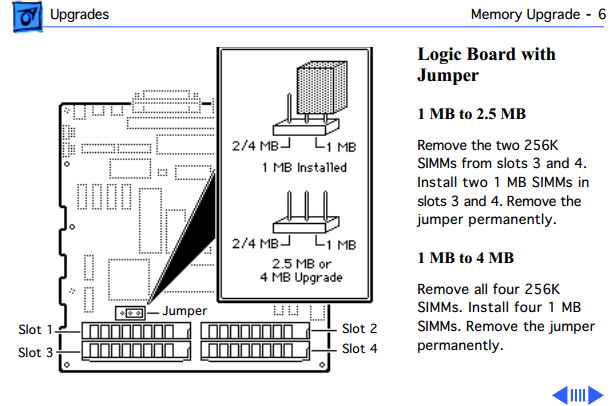 Upgrades

Memory Upgrade - 6

2/4 MB

1 MB

1 MB Installed

2/4 MB

1 MB

2.5 MB or
4 MB Upgrade

Jumper

Slot 1

Slot 3

Slot 2

Slot 4

Logic Board with Jumper

1 MB to 2.5 MB

Remove the two 256K SIMMs from slots 3 and 4. Install two 1 MB SIMMs in slots 3 and 4. Remove the jumper permanently.

1 MB to 4 MB

Remove all four 256K SIMMs. Install four 1 MB SIMMs. Remove the jumper permanently.